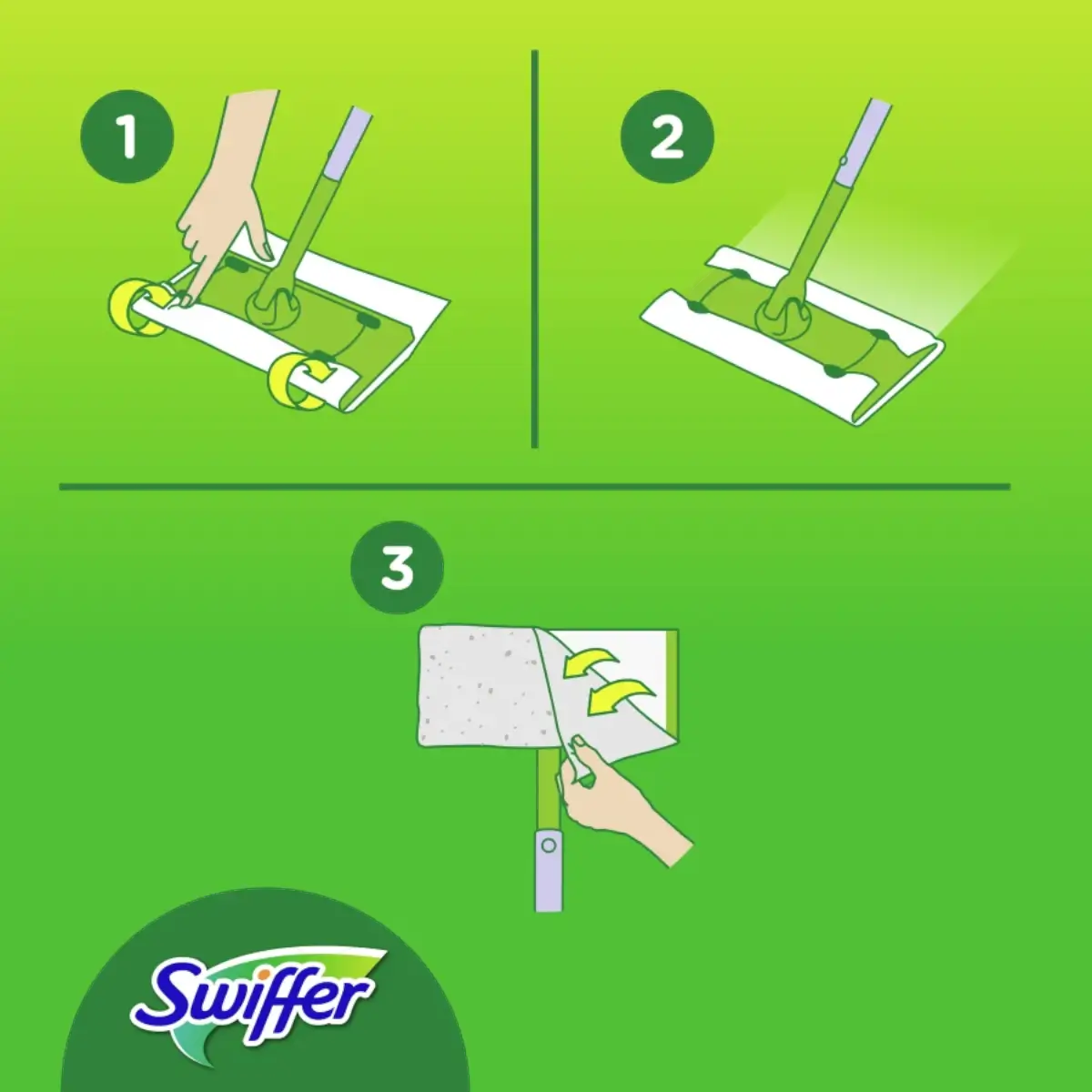 1

2

3

Swiffer